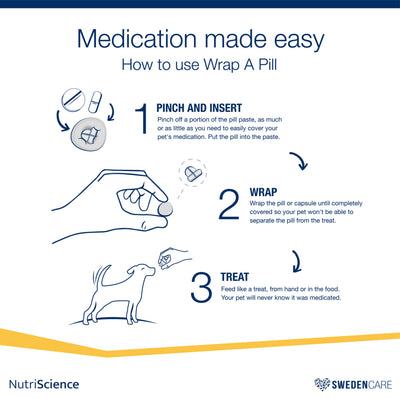 Medication made easy

How to use Wrap A Pill

1

PINCH AND INSERT

Pinch off a portion of the pill paste, as much or as little as you need to easily cover your pet's medication. Put the pill into the paste.

2

WRAP

Wrap the pill or capsule until completely covered so your pet won't be able to separate the pill from the treat.

3

TREAT

Feed like a treat, from hand or in the food. Your pet will never know it was medicated.

NutriScience

SWEDENCARE