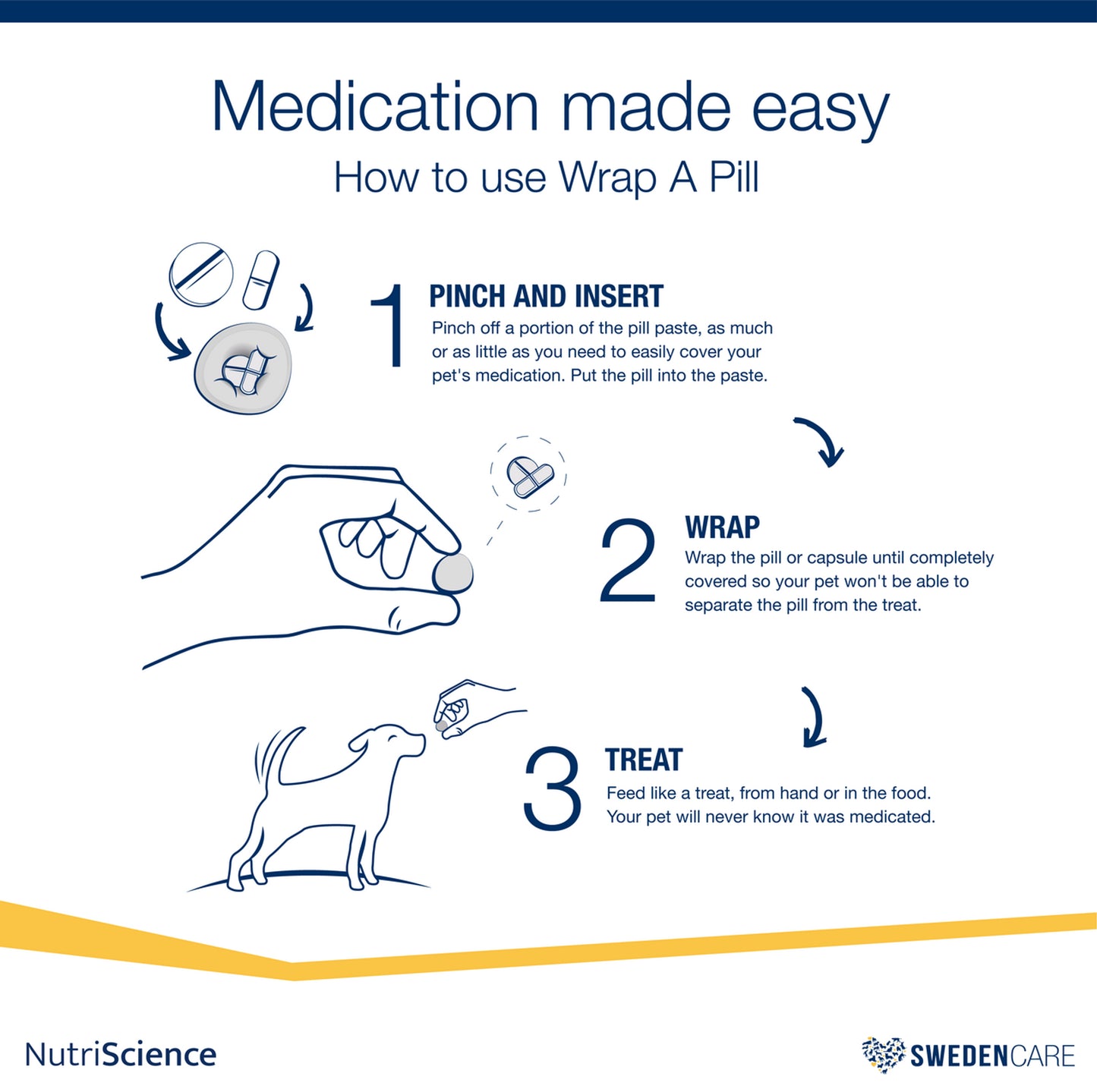 Medication made easy

How to use Wrap A Pill

1

PINCH AND INSERT

Pinch off a portion of the pill paste, as much or as little as you need to easily cover your pet's medication. Put the pill into the paste.

2

WRAP

Wrap the pill or capsule until completely covered so your pet won't be able to separate the pill from the treat.

3

TREAT

Feed like a treat, from hand or in the food. Your pet will never know it was medicated.

NutriScience

SWEDENCARE